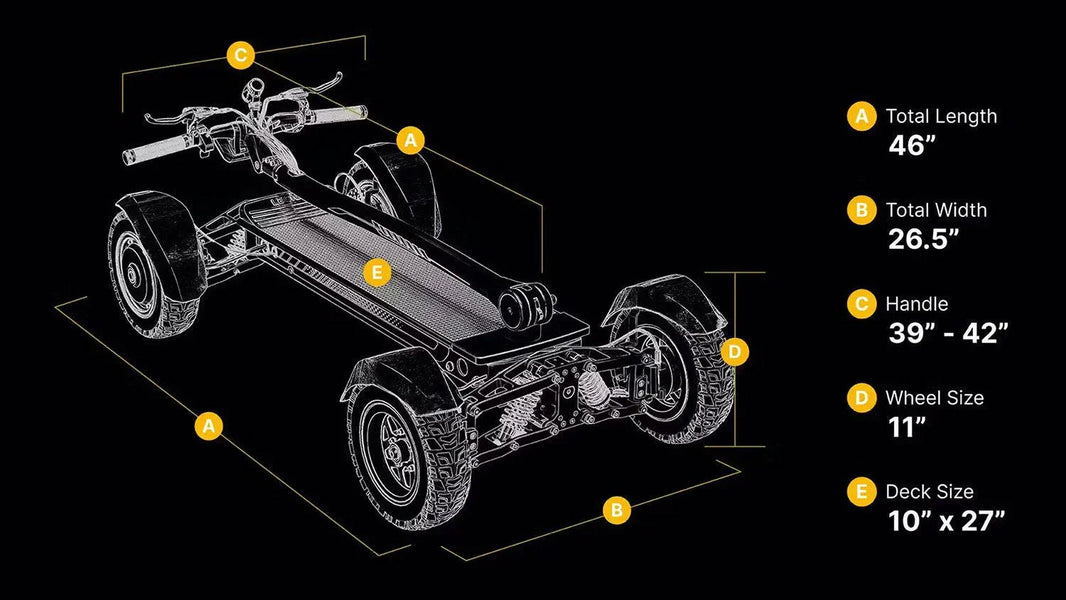 C
A
E
D
A
B

A Total Length
46”

B Total Width
26.5”

C Handle
39” - 42”

D Wheel Size
11”

E Deck Size
10” x 27”